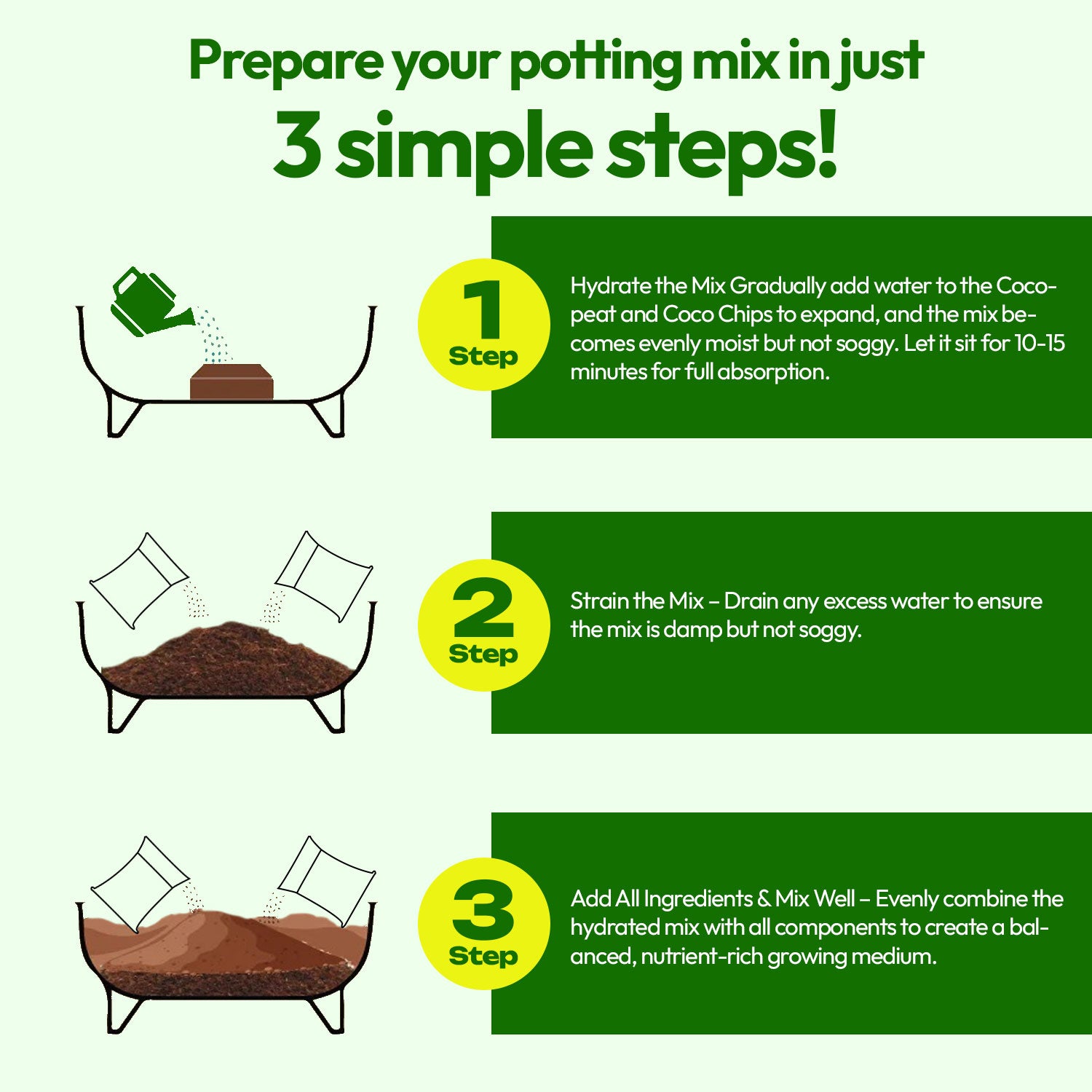 Prepare your potting mix in just
3 simple steps!

1
Step

Hydrate the Mix Gradually add water to the Cocopeat and Coco Chips to expand, and the mix becomes evenly moist but not soggy. Let it sit for 10-15 minutes for full absorption.

2
Step

Strain the Mix – Drain any excess water to ensure the mix is damp but not soggy.

3
Step

Add All Ingredients & Mix Well – Evenly combine the hydrated mix with all components to create a balanced, nutrient-rich growing medium.